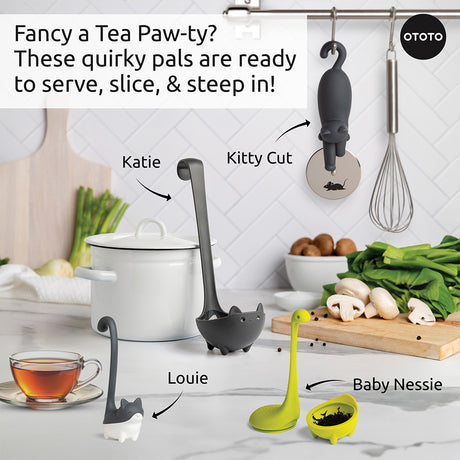 Fancy a Tea Paw-ty?
These quirky pals are ready to serve, slice, & steep in!

OTOTO

Katie

Kitty Cut

Louie

Baby Nessie