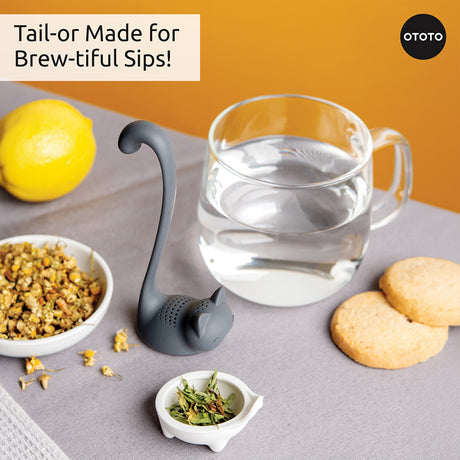 Tail-or Made for Brew-tiful Sips!

OTOTO