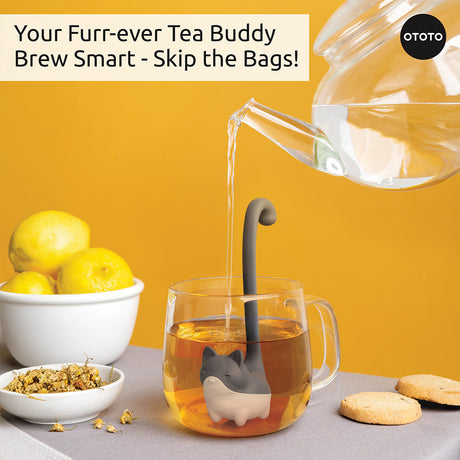 Your Furr-ever Tea Buddy
Brew Smart - Skip the Bags!

OTOTO