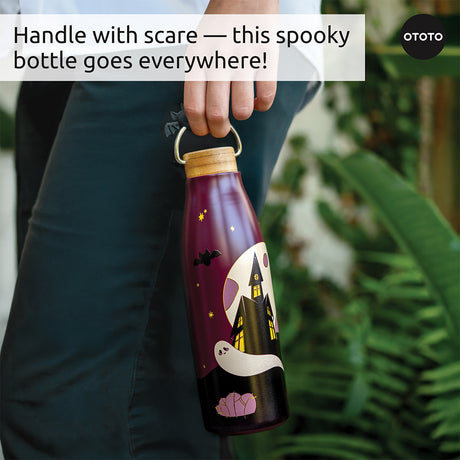 Handle with scare — this spooky bottle goes everywhere!

OTOTO