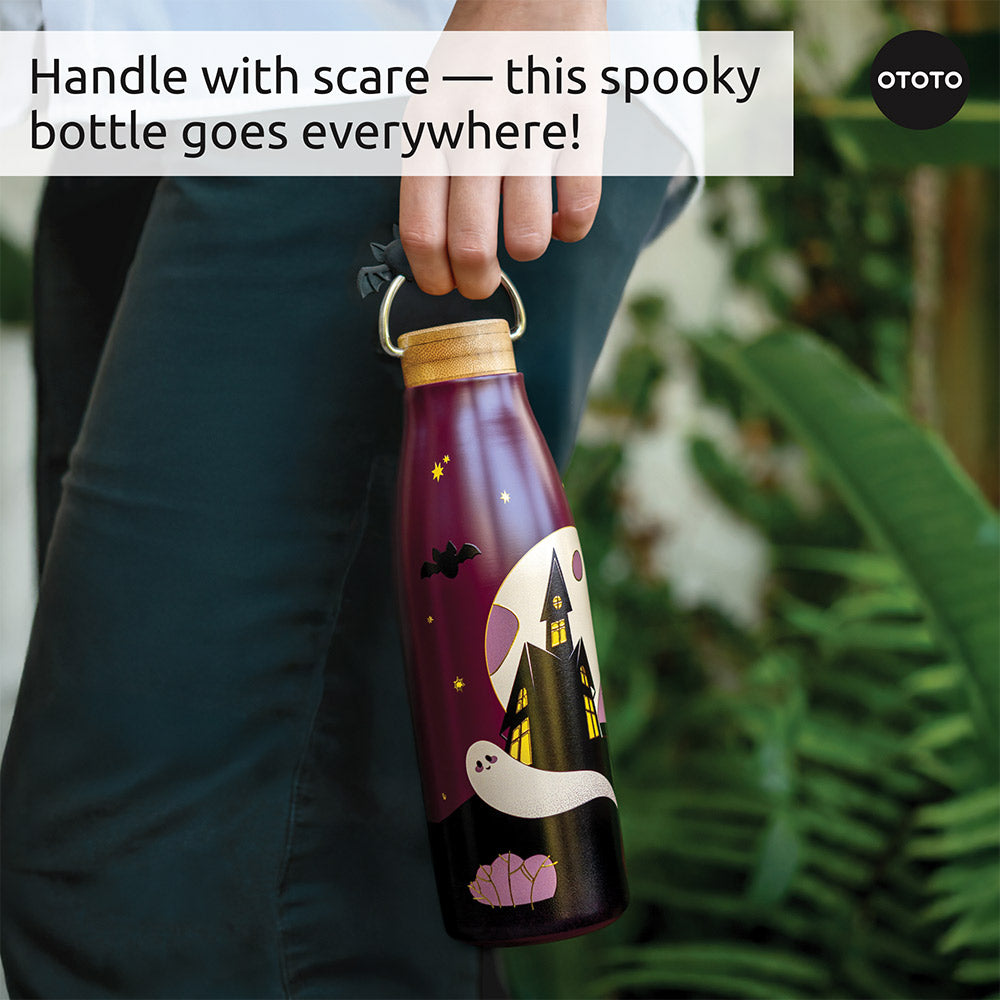 Handle with scare — this spooky bottle goes everywhere!

OTOTO