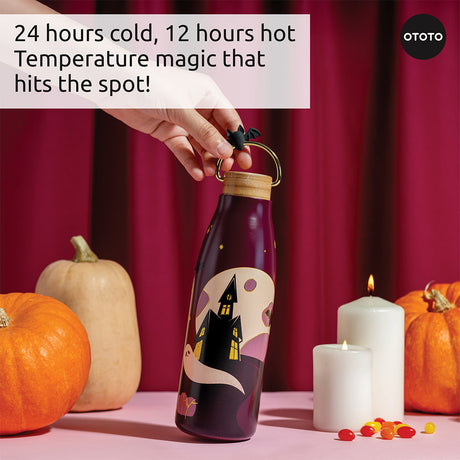 24 hours cold, 12 hours hot
Temperature magic that hits the spot!

OTOTO